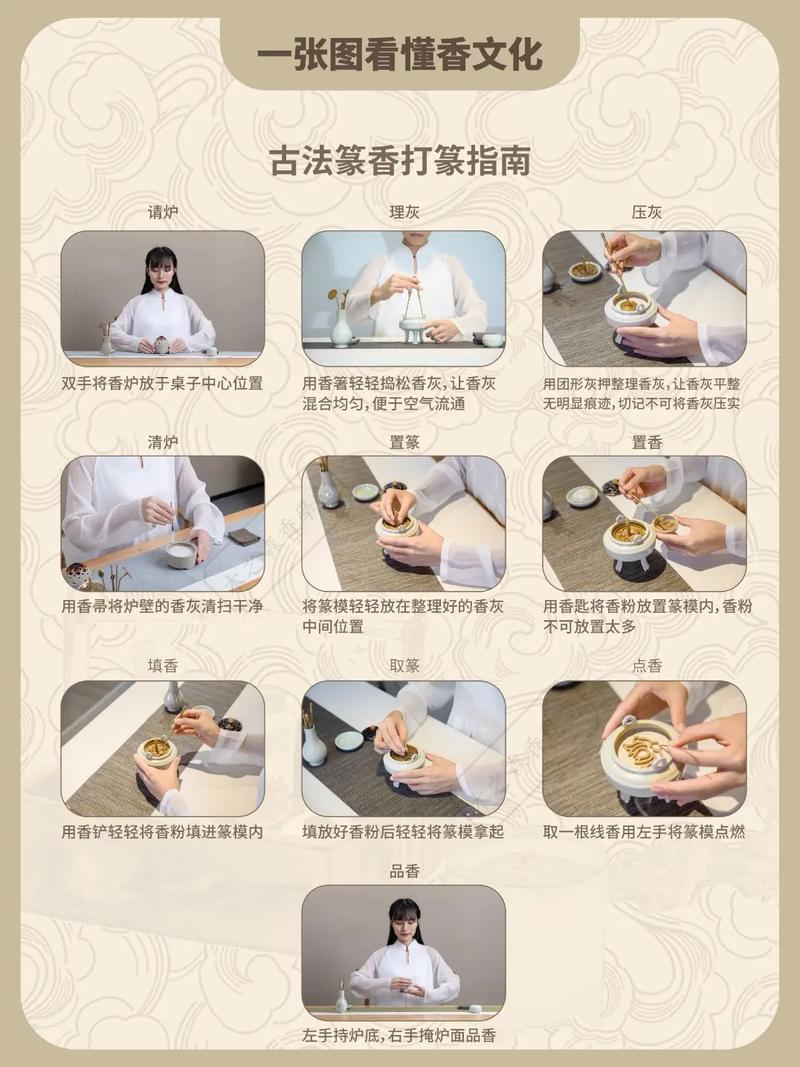 一张图看懂香文化

古法篆香打篆指南

请炉

双手将香炉放于桌子中心位置

理灰

用香箸轻轻捣松香灰，让香灰混合均匀，便于空气流通

压灰

用团形灰押整理香灰，让香灰平整无明显痕迹，切记不可将香灰压实

清炉

用香帚将炉壁的香灰清扫干净

置篆

将篆模轻轻放在整理好的香灰中间位置

置香

用香匙将香粉放置篆模内，香粉不可放置太多

填香

用香铲轻轻将香粉填进篆模内

取篆

填放好香粉后轻轻将篆模拿起

点香

取一根线香用左手将篆模点燃

品香

左手持炉底，右手掩炉面品香