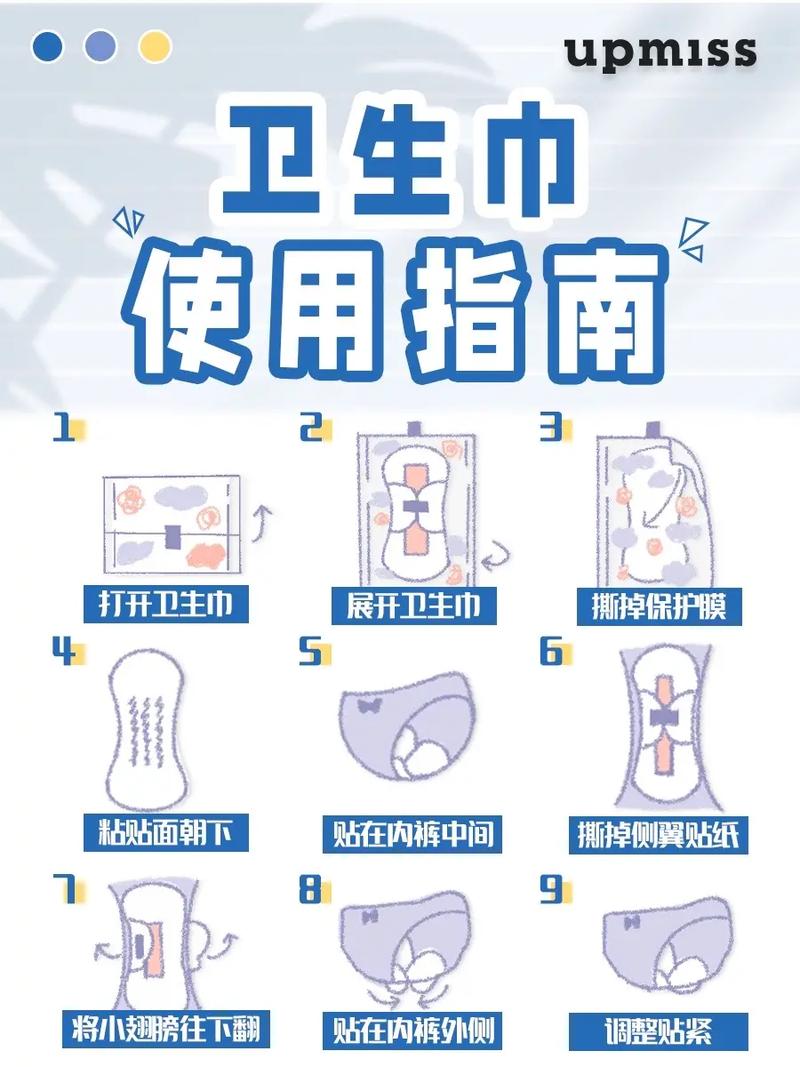 upmiss

卫生巾
使用指南

1
打开卫生巾

2
展开卫生巾

3
撕掉保护膜

4
粘贴面朝下

5
贴在内裤中间

6
撕掉侧翼贴纸

7
将小翅膀往下翻

8
贴在内裤外侧

9
调整贴紧